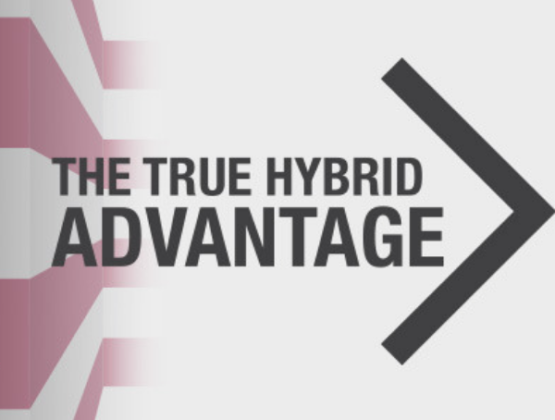 THE TRUE HYBRID
ADVANTAGE